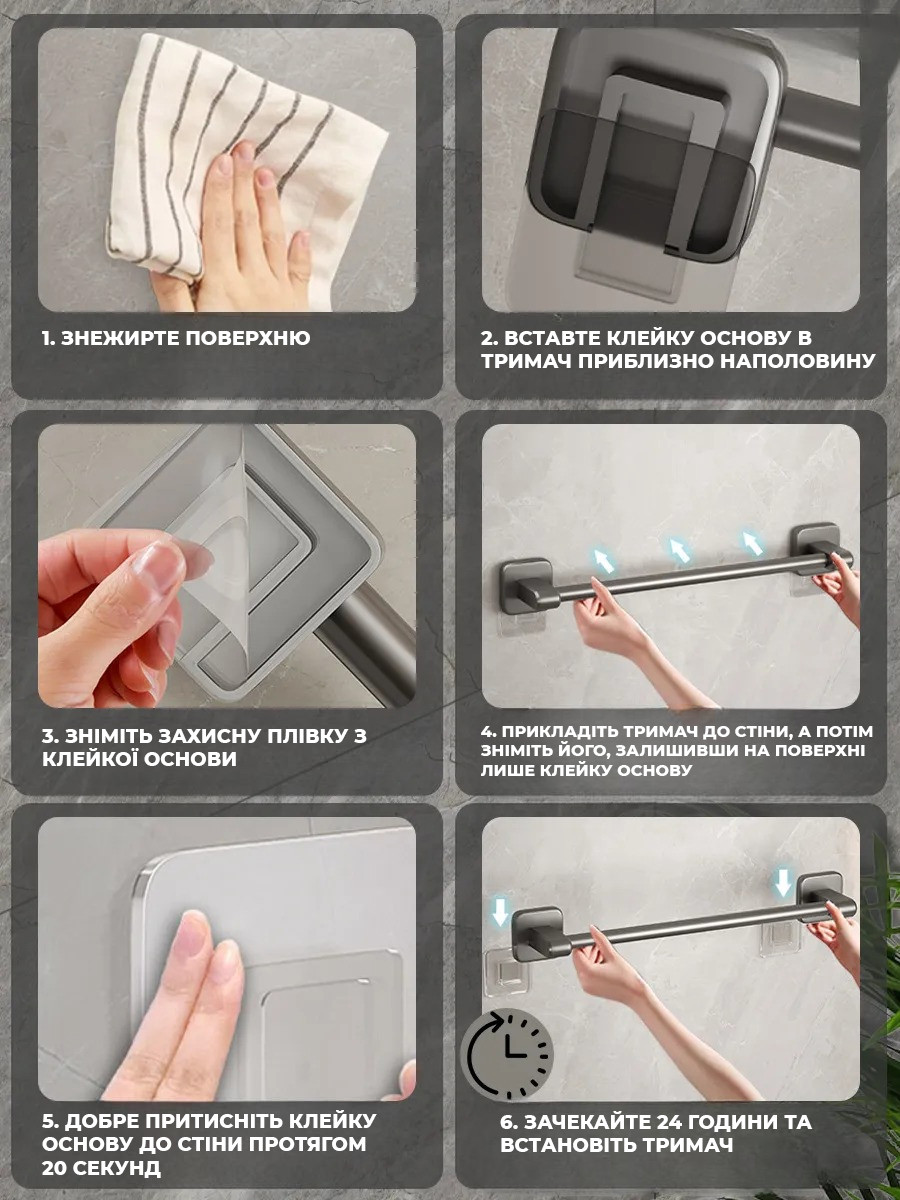 1. ЗНЕЖИРТЕ ПОВЕРХНЮ

2. ВСТАВТЕ КЛЕЙКУ ОСНОВУ В ТРИМАЧ ПРИБЛИЗНО НАПОЛОВИНУ

3. ЗНІМІТЬ ЗАХИСНУ ПЛІВКУ З КЛЕЙКОЇ ОСНОВИ

4. ПРИКЛАДІТЬ ТРИМАЧ ДО СТІНИ, А ПОТІМ ЗНІМІТЬ ЙОГО, ЗАЛИШИВШИ НА ПОВЕРХНІ ЛИШЕ КЛЕЙКУ ОСНОВУ

5. ДОБРЕ ПРИТИСНІТЬ КЛЕЙКУ ОСНОВУ ДО СТІНИ ПРОТЯГОМ 20 СЕКУНД

6. ЗАЧЕКАЙТЕ 24 ГОДИНИ ТА ВСТАНОВІТЬ ТРИМАЧ