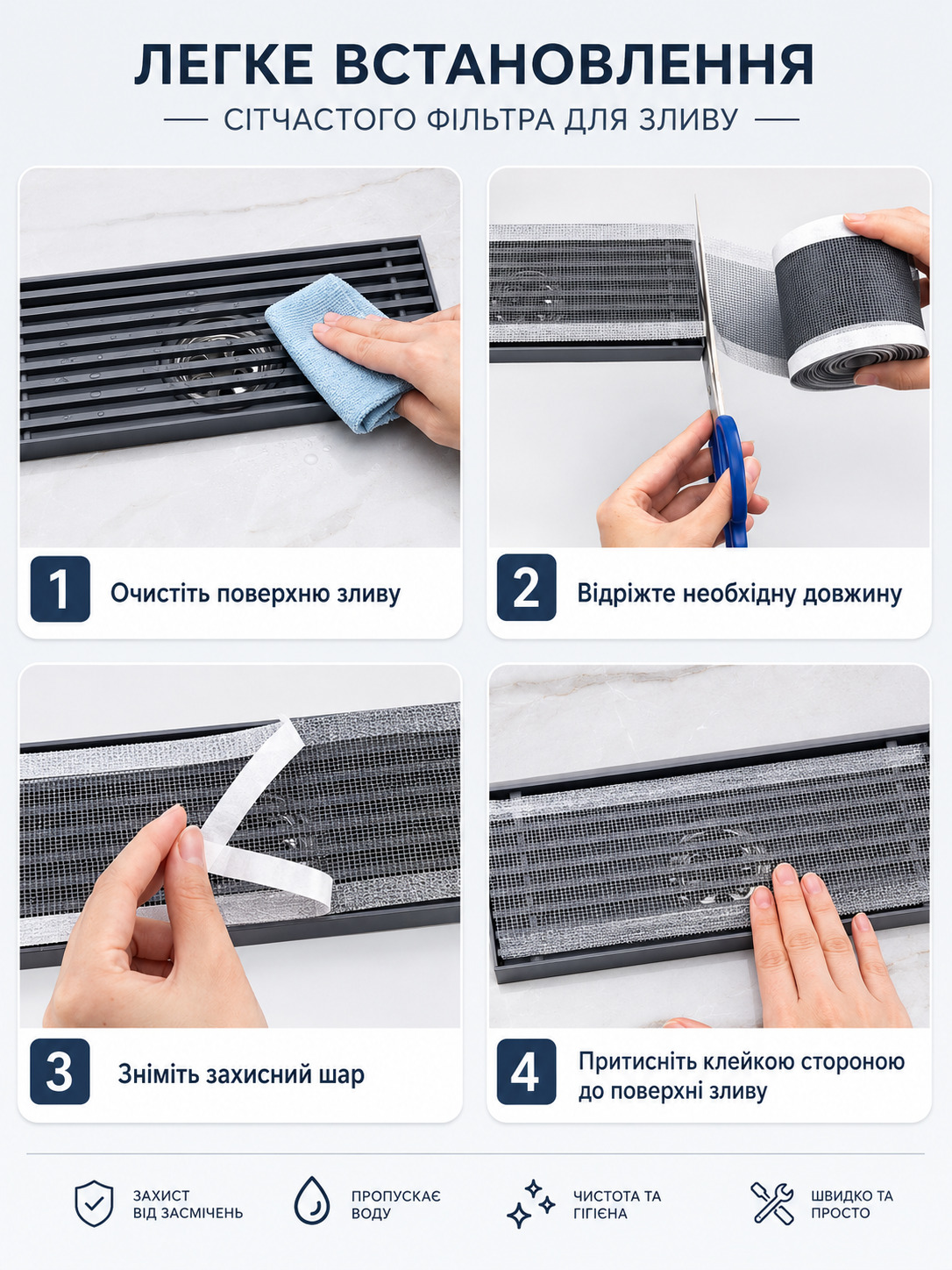 ЛЕГКЕ ВСТАНОВЛЕННЯ

СІТЧАСТОГО ФІЛЬТРА ДЛЯ ЗЛИВУ

1 Очистіть поверхню зливу

2 Відріжте необхідну довжину

3 Зніміть захисний шар

4 Притисніть клейкою стороною до поверхні зливу

ЗАХИСТ ВІД ЗАСМІЧЕНЬ

ПРОПУСКАЄ ВОДУ

ЧИСТОТА ТА ГІГІЄНА

ШВИДКО ТА ПРОСТО